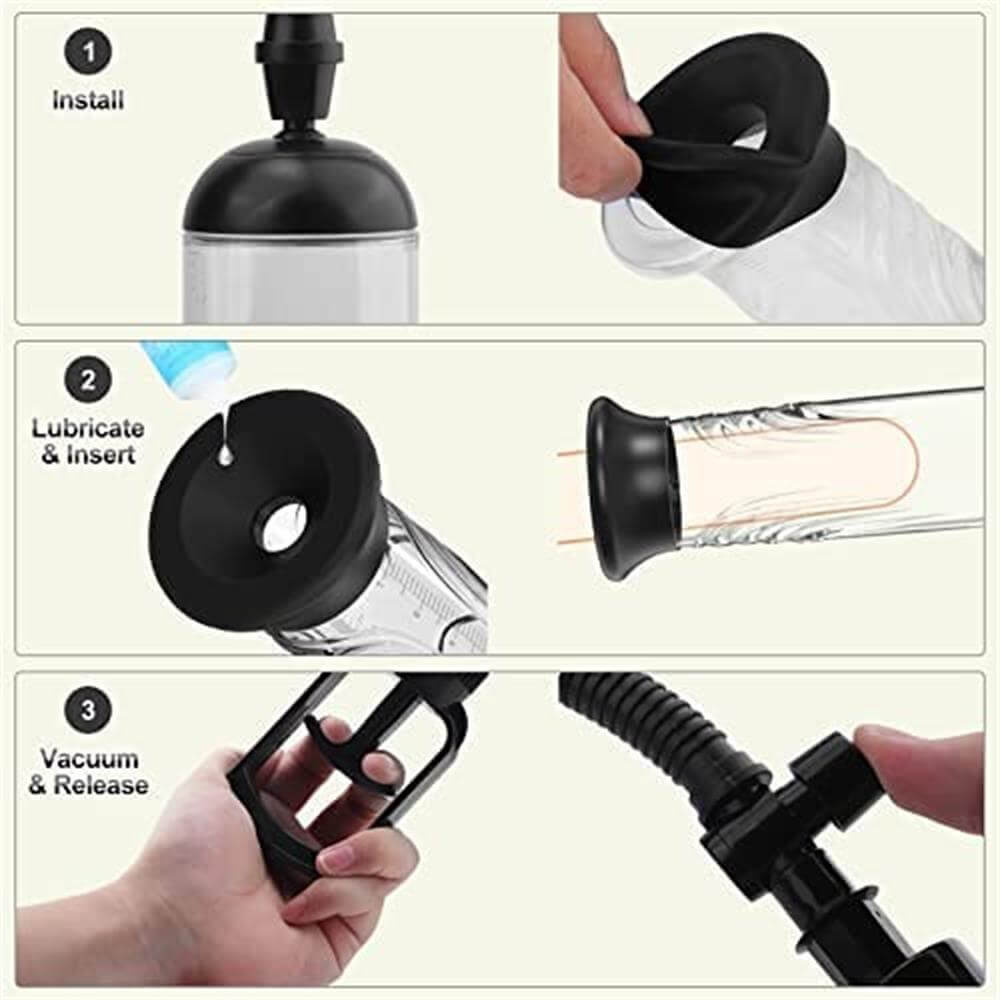 1
Install

2
Lubricate & Insert

3
Vacuum & Release