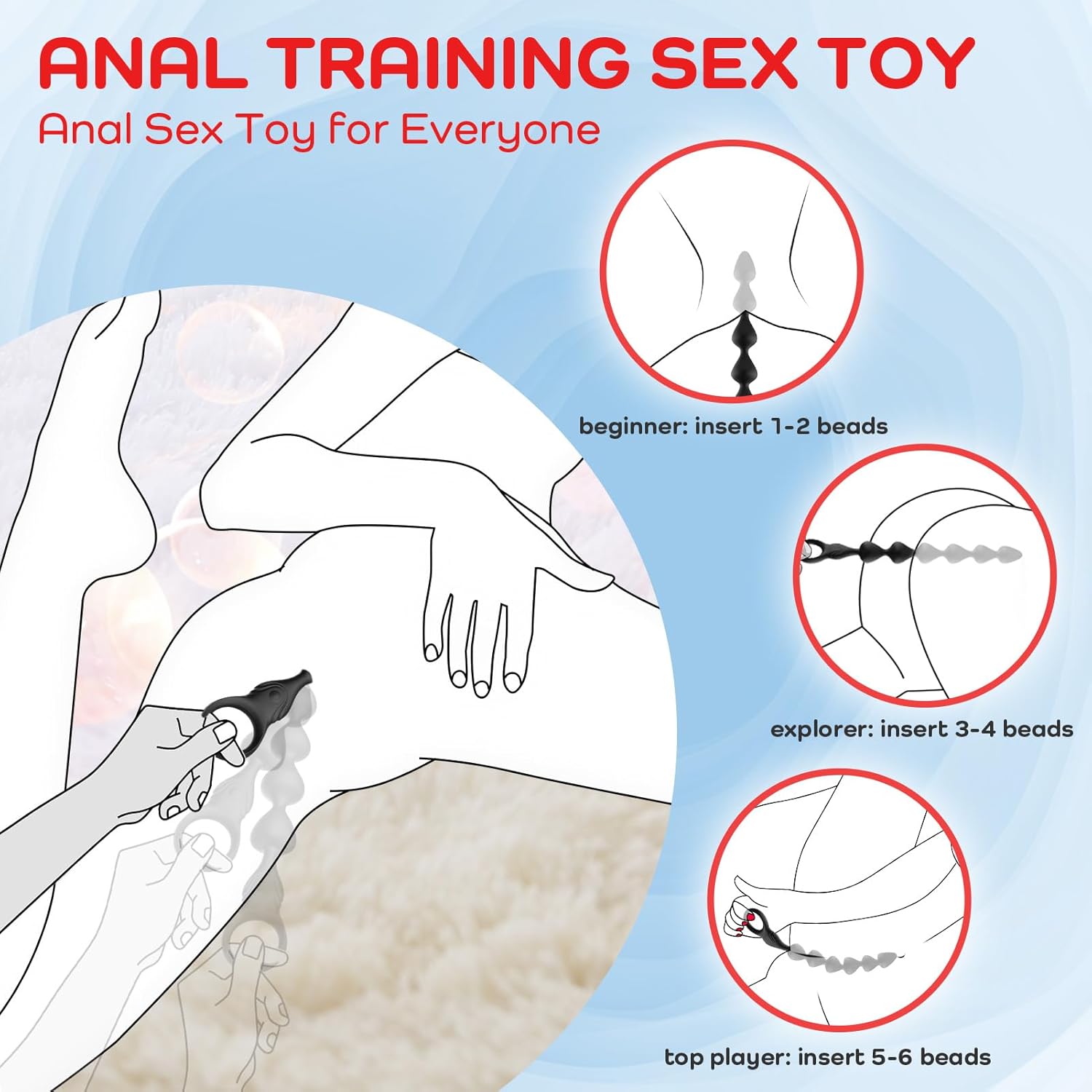 ANAL TRAINING SEX TOY

Anal Sex Toy for Everyone

beginner: insert 1-2 beads

explorer: insert 3-4 beads

top player: insert 5-6 beads