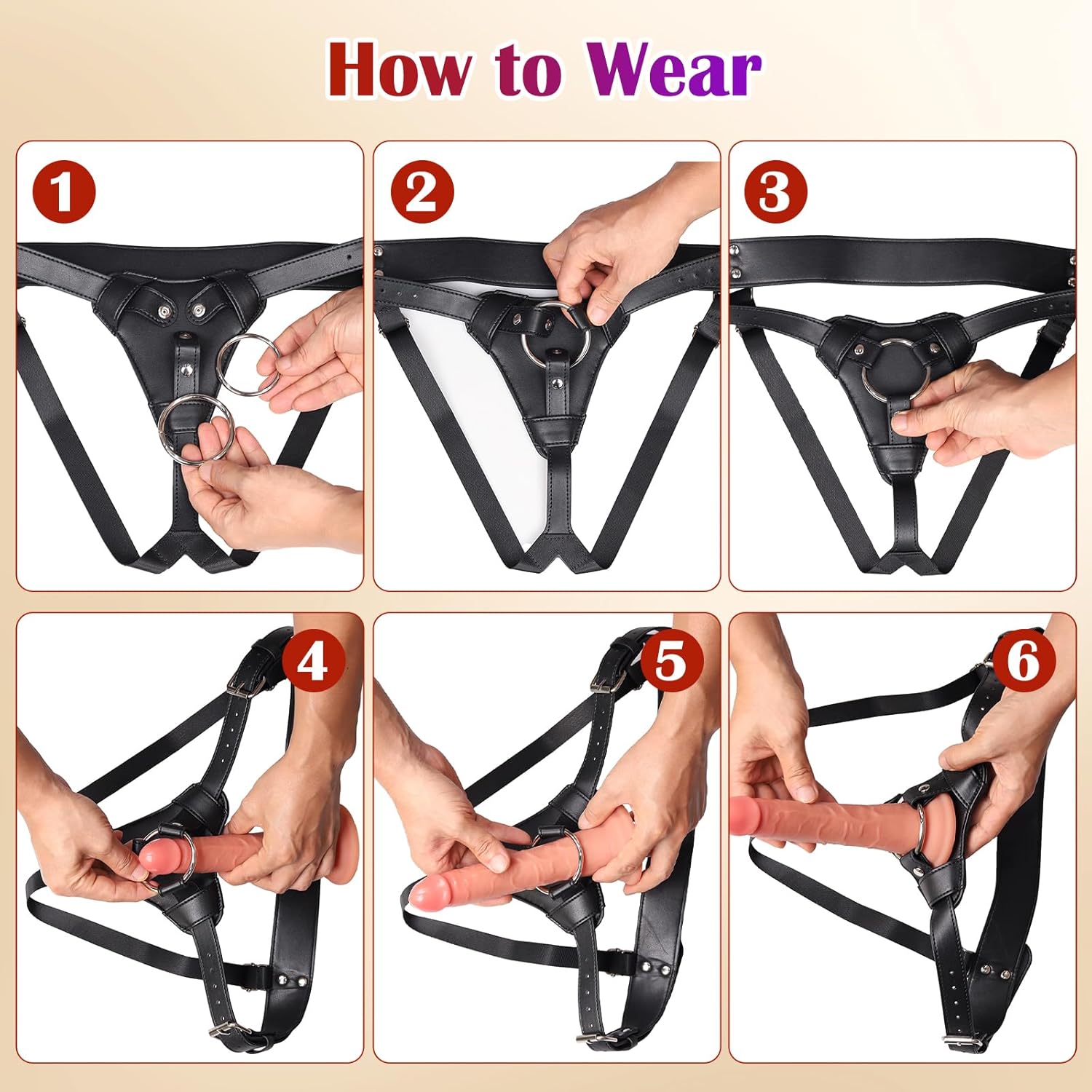 How to Wear

1

2

3

4

5

6