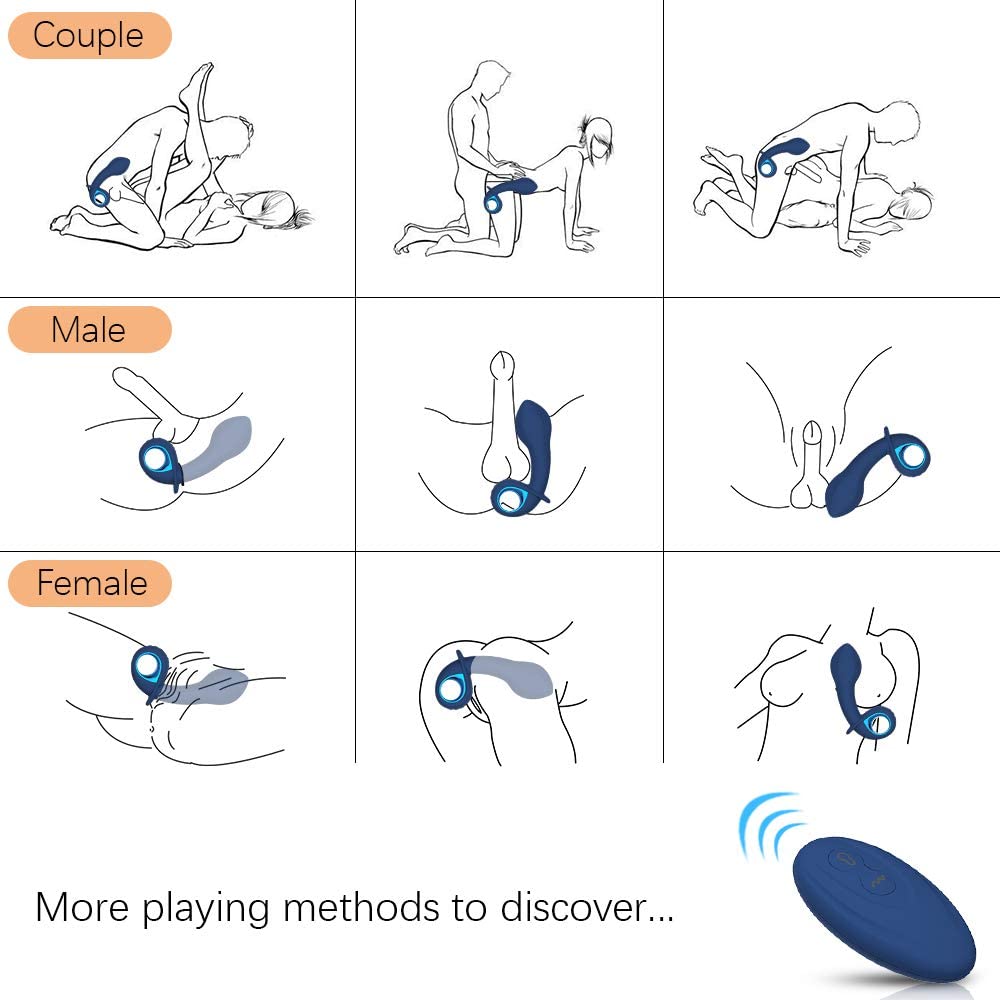 Couple

Male

Female

More playing methods to discover...